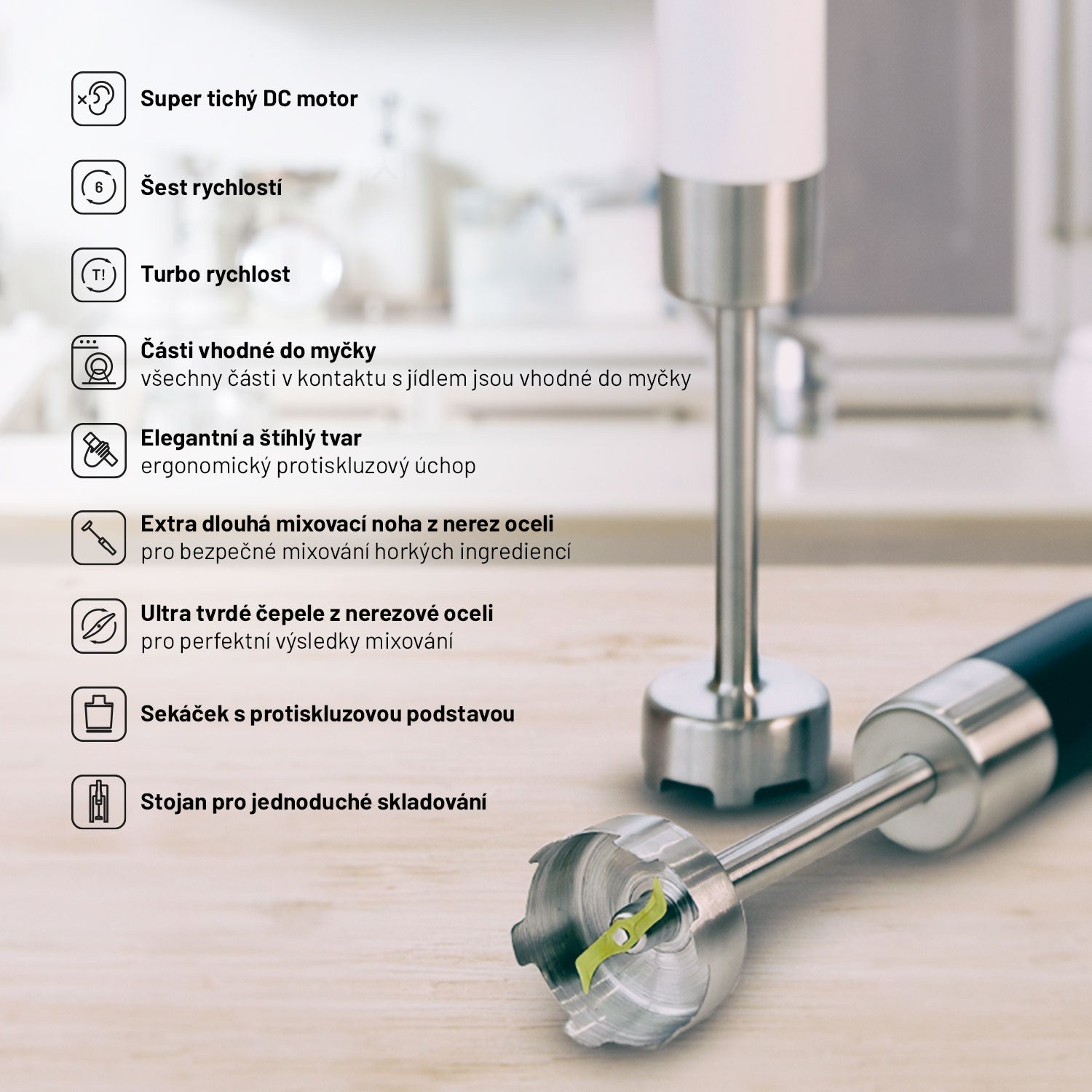 Super tichý DC motor

6

Šest rychlostí

T!

Turbo rychlost

Části vhodné do myčky
všechny části v kontaktu s jídlem jsou vhodné do myčky

Elegantní a štíhlý tvar
ergonomický protiskluzový úchop

Extra dlouhá mixovací noha z nerez oceli
pro bezpečné mixování horkých ingrediencí

Ultra tvrdé čepele z nerezové oceli
pro perfektní výsledky mixování

Sekáček s protiskluzovou podstavou

Stojan pro jednoduché skladování