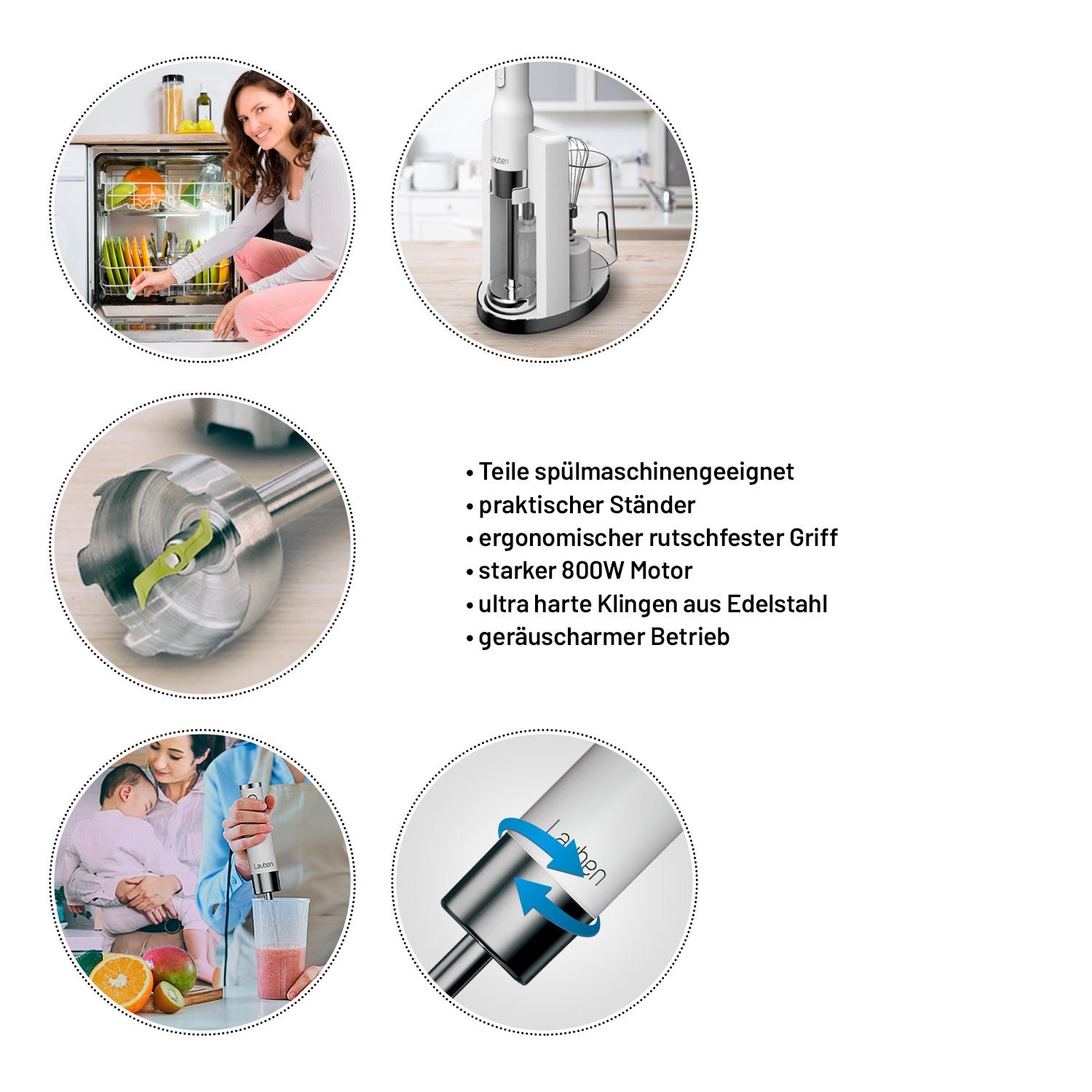 Lauben

• Teile spülmaschinengeeignet
• praktischer Ständer
• ergonomischer rutschfester Griff
• starker 800W Motor
• ultra harte Klingen aus Edelstahl
• geräuscharmer Betrieb

Lauben

Lauben